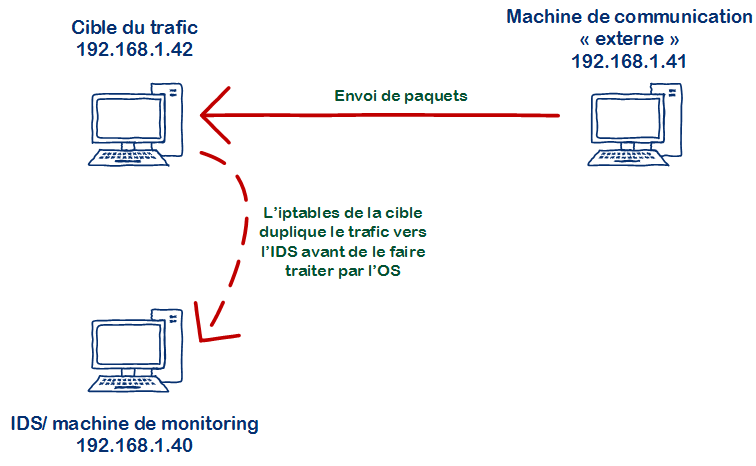 Cible du trafic
192.168.1.42

Machine de communication
« externe »
192.168.1.41

Envoi de paquets

L'iptables de la cible duplique le trafic vers l'IDS avant de le faire traiter par l'OS

IDS/ machine de monitoring
192.168.1.40