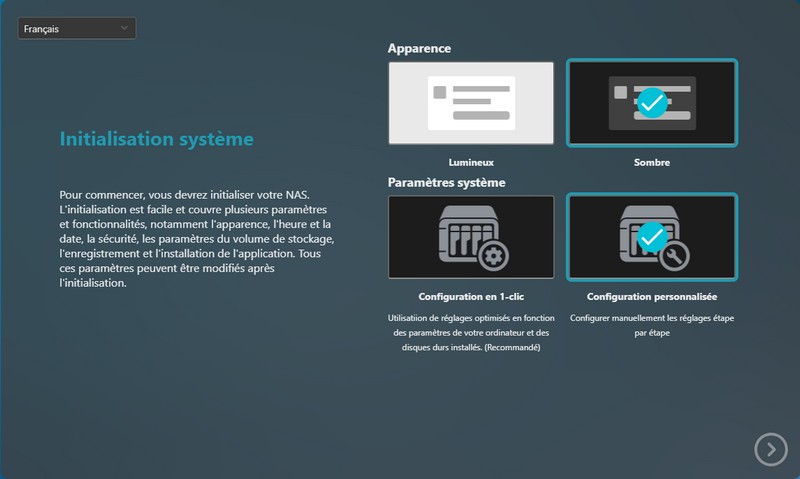 Français

Initialisation système

Pour commencer, vous devrez initialiser votre NAS. L'initialisation est facile et couvre plusieurs paramètres et fonctionnalités, notamment l'apparence, l'heure et la date, la sécurité, les paramètres du volume de stockage, l'enregistrement et l'installation de l'application. Tous ces paramètres peuvent être modifiés après l'initialisation.

Apparence

Lumineux

Sombre

Paramètres système

Configuration en 1-clic

Utilisatiion de réglages optimisés en fonction des paramètres de votre ordinateur et des disques durs installés. (Recommandé)

Configuration personnalisée

Configurer manuellement les réglages étape par étape