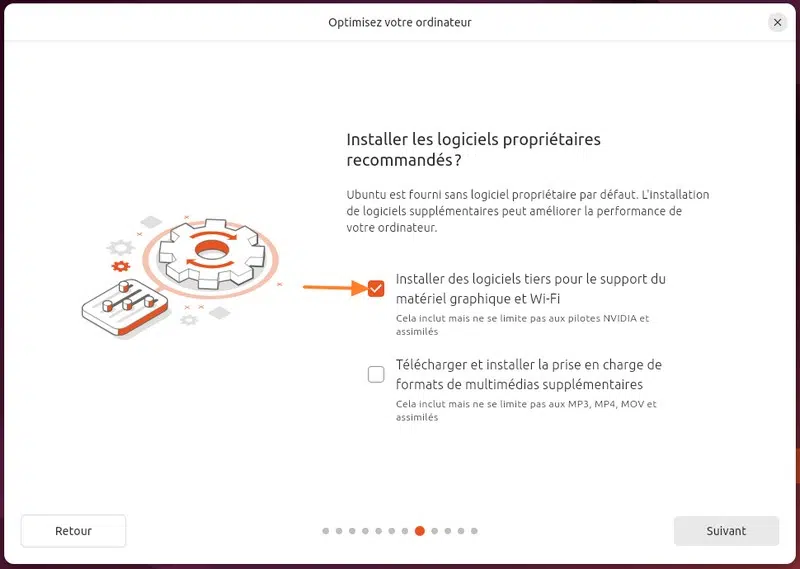 Optimisez votre ordinateur

Installer les logiciels propriétaires recommandés ?

Ubuntu est fourni sans logiciel propriétaire par défaut. L'installation de logiciels supplémentaires peut améliorer la performance de votre ordinateur.

Installer des logiciels tiers pour le support du matériel graphique et Wi-Fi
Cela inclut mais ne se limite pas aux pilotes NVIDIA et assimilés

Télécharger et installer la prise en charge de formats de multimédias supplémentaires
Cela inclut mais ne se limite pas aux MP3, MP4, MOV et assimilés

Retour

Suivant